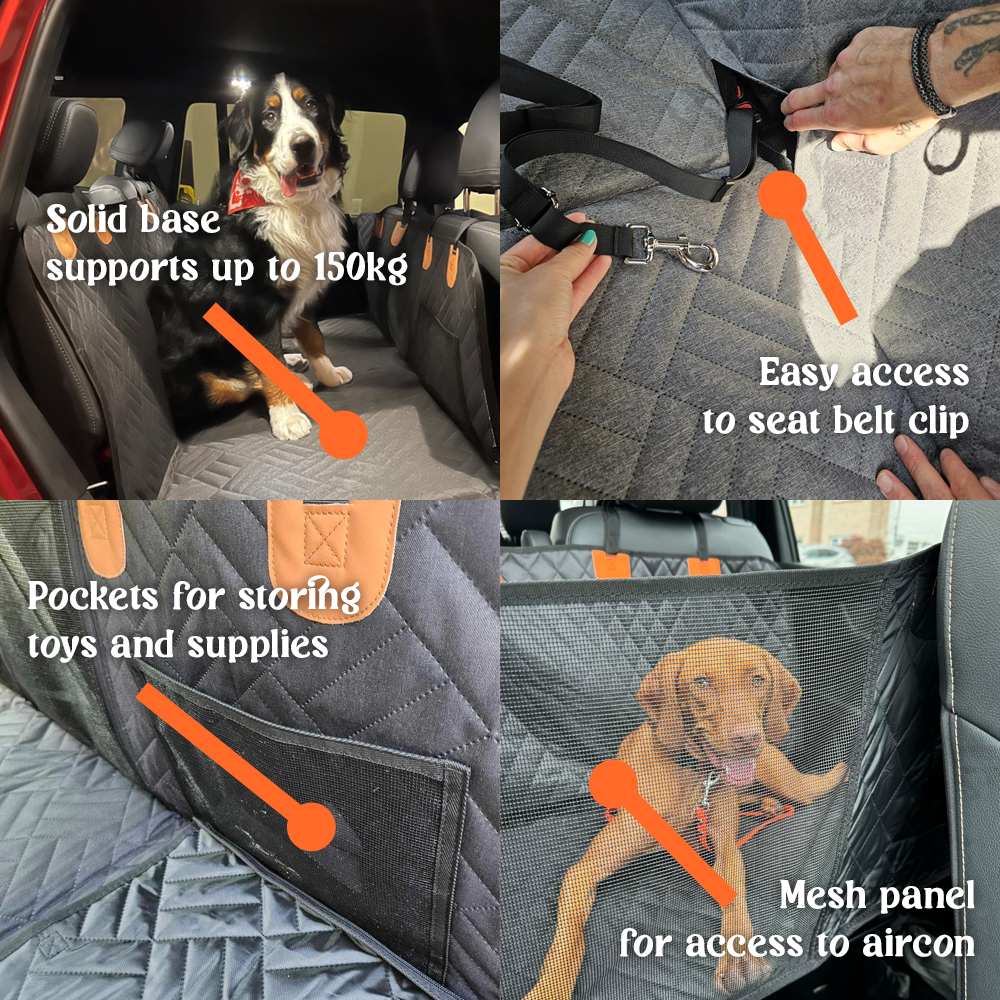 Solid base supports up to 150kg

Easy access to seat belt clip

Pockets for storing toys and supplies

Mesh panel for access to aircon